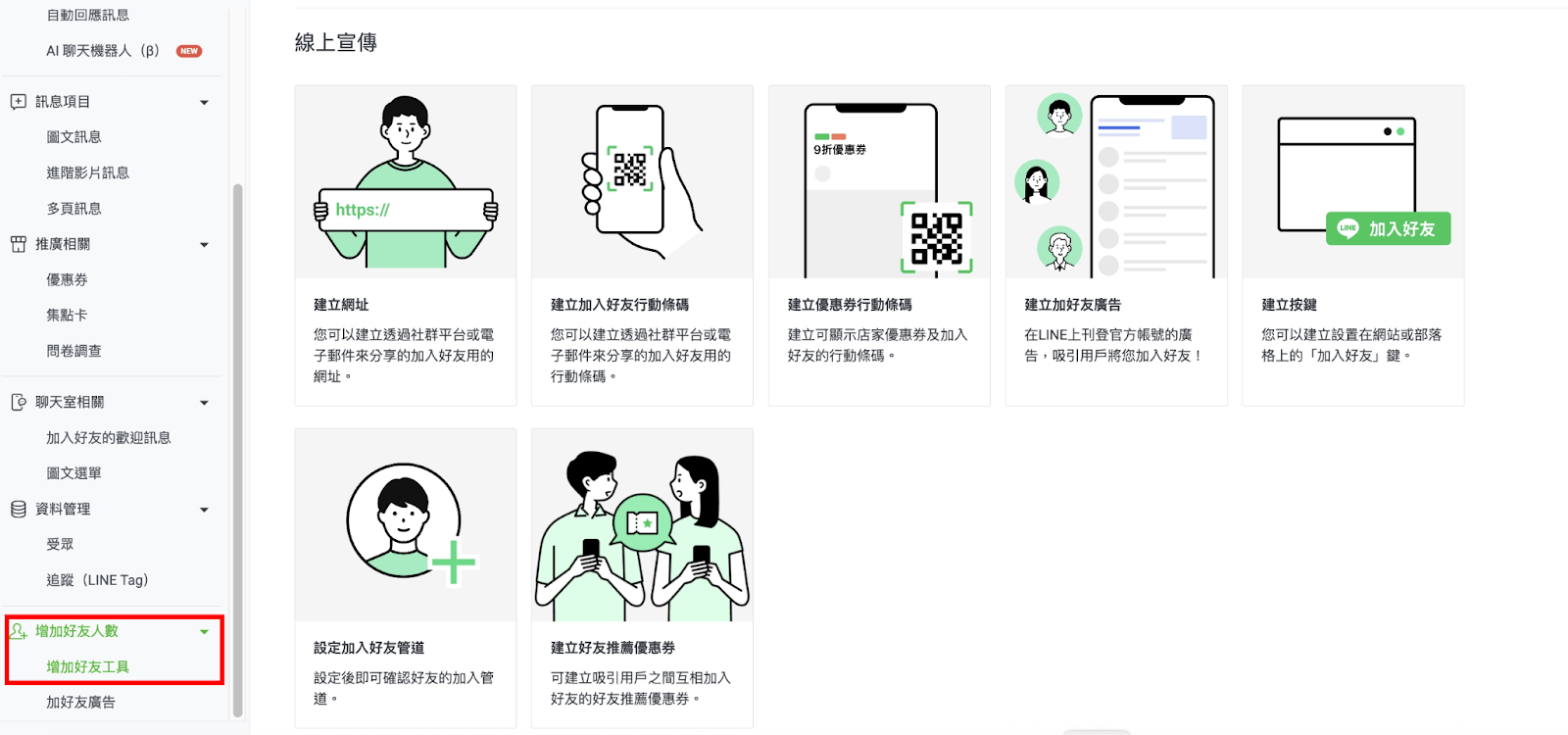 自動回應訊息
AI 聊天機器人（β） NEW
訊息項目
圖文訊息
進階影片訊息
多頁訊息
推廣相關
優惠券
集點卡
問卷調查
聊天室相關
加入好友的歡迎訊息
圖文選單
資料管理
受眾
追蹤（LINE Tag）
增加好友人數
增加好友工具
加好友廣告

線上宣傳

https://

建立網址
您可以建立透過社群平台或電子郵件來分享的加入好友用的網址。

建立加入好友行動條碼
您可以建立透過社群平台或電子郵件來分享的加入好友用的行動條碼。

9折優惠券

建立優惠券行動條碼
建立可顯示店家優惠券及加入好友的行動條碼。

建立加好友廣告
在LINE上刊登官方帳號的廣告，吸引用戶將您加入好友！

LINE 加入好友

建立按鍵
您可以建立設置在網站或部落格上的「加入好友」鍵。

設定加入好友管道
設定後即可確認好友的加入管道。

建立好友推薦優惠券
可建立吸引用戶之間互相加入好友的好友推薦優惠券。